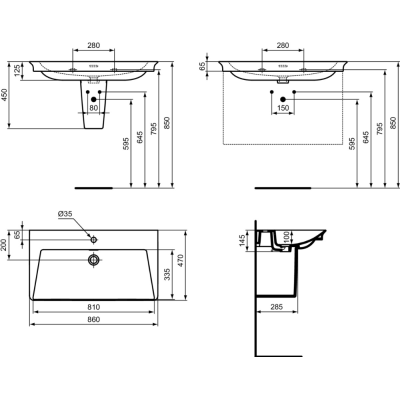 280
125
450
80
595
645
795
850

280
65
150
595
645
795
850

Ø35
65
200
335
470
810
860

145
100
285