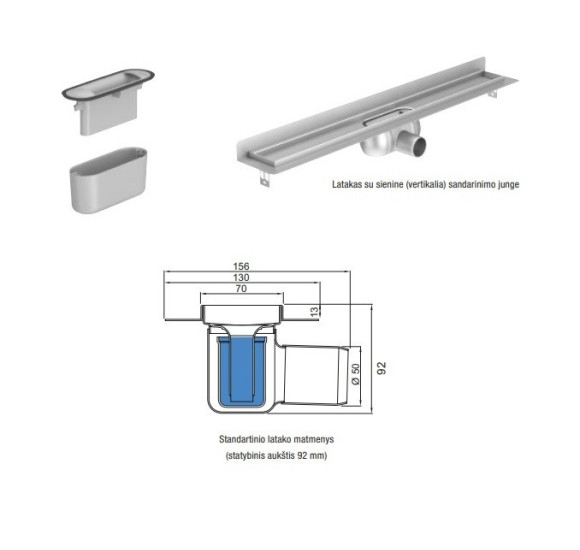 Latakas su sienine (vertikalia) sandarinimo junge

156
130
70
13
Ø 50
92

Standartinio latako matmenys
(statybinis aukštis 92 mm)