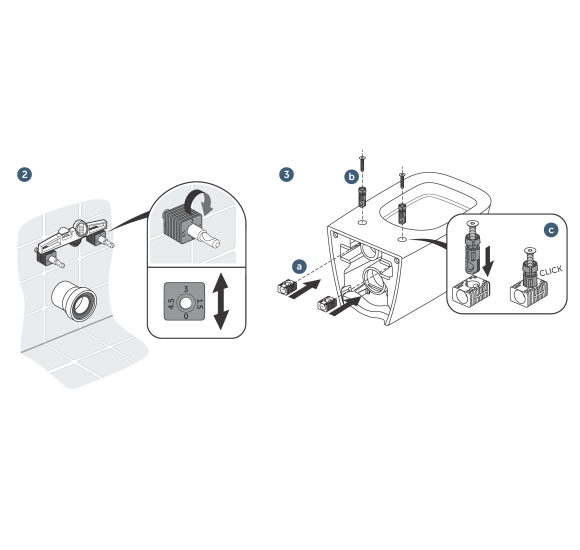 2

3
4.5
1.5
0

3

b

a

c

CLICK