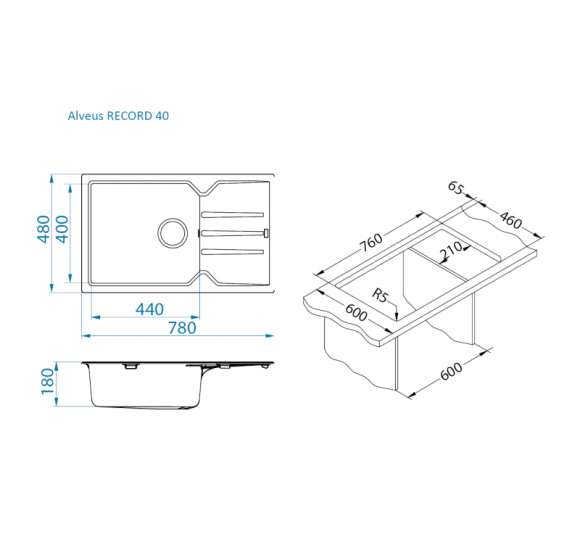 Alveus RECORD 40

480
400
440
780
180

65
460
760
210
R5
600
600