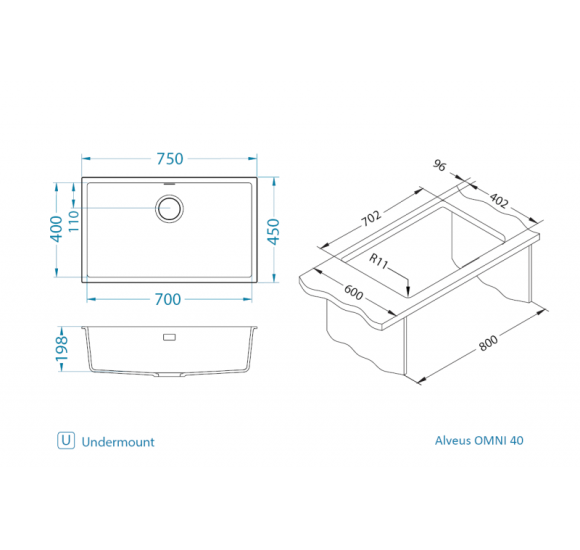 750

400

110

450

700

198

96

402

702

R11

600

800

U Undermount

Alveus OMNI 40