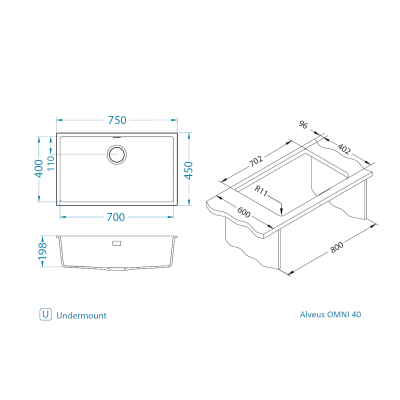 750

400

110

450

700

198

96

402

702

R11

600

800

U Undermount

Alveus OMNI 40