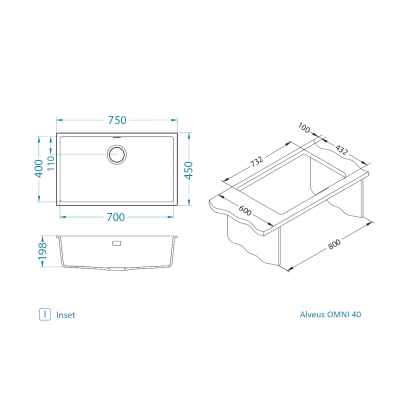 750
400
110
450
700
198
100
432
732
600
800
I Inset
Alveus OMNI 40