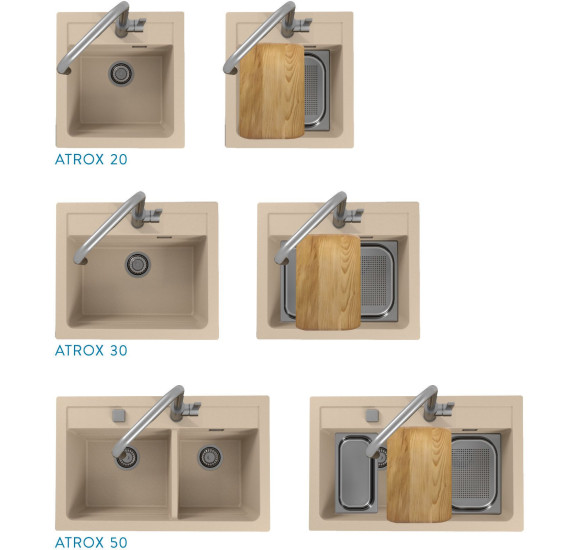 ATROX 20

ATROX 30

ATROX 50