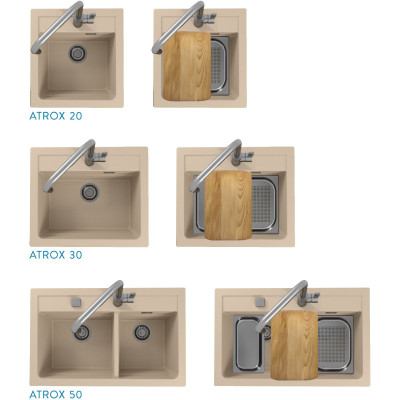 ATROX 20

ATROX 30

ATROX 50