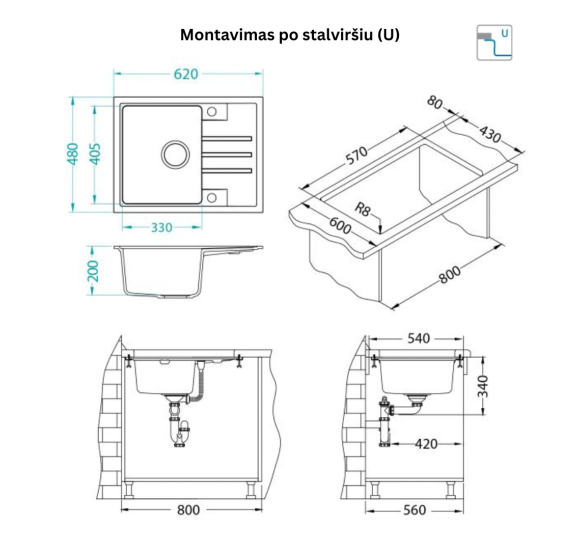 Montavimas po stalviršiu (U)

U

620

480

405

330

200

80

430

570

R8

600

800

540

340

420

800

560