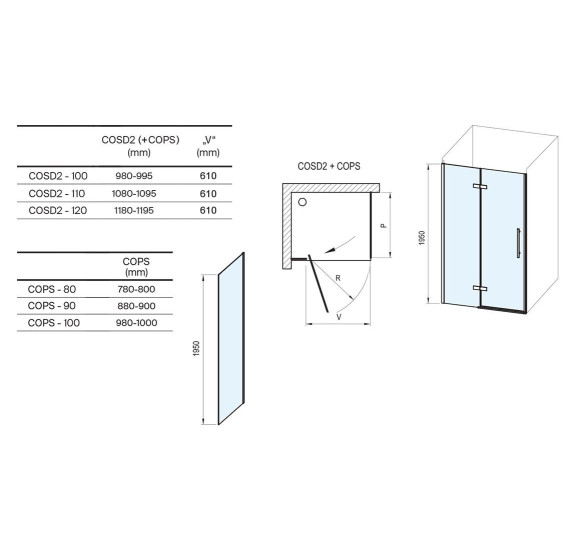 | | COSD2 (+COPS) (mm) | „V“ (mm) |
|---|---|---|
| COSD2 - 100 | 980-995 | 610 |
| COSD2 - 110 | 1080-1095 | 610 |
| COSD2 - 120 | 1180-1195 | 610 |

| | COPS (mm) |
|---|---|
| COPS - 80 | 780-800 |
| COPS - 90 | 880-900 |
| COPS - 100 | 980-1000 |

1950

COSD2 + COPS

P

R

V

1950