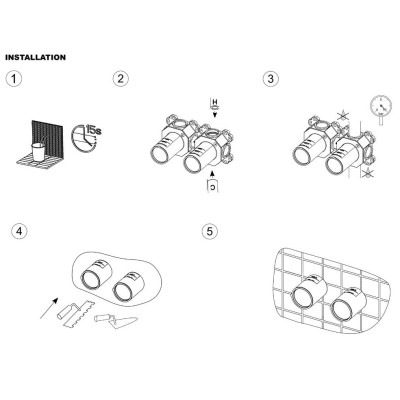 INSTALLATION

1

15s

2

H

C

3

4

5