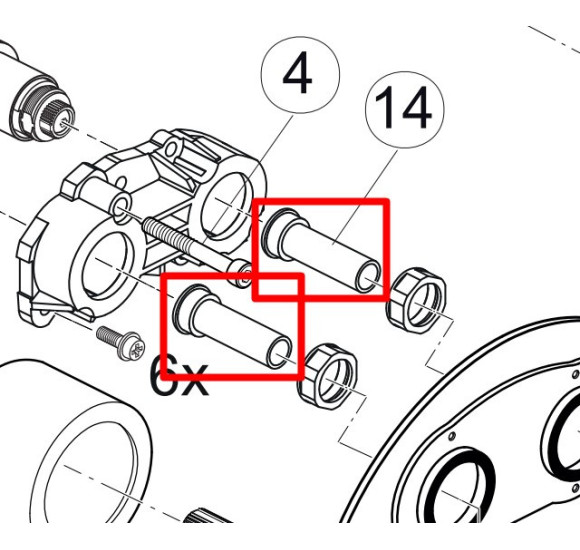 4

14

6x