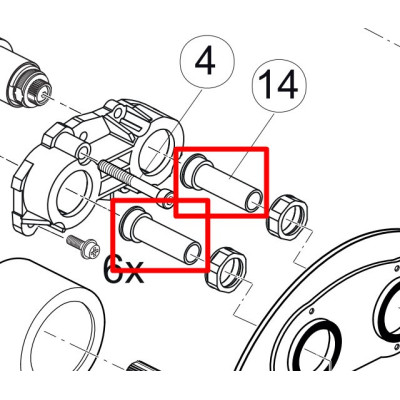 4

14

6x