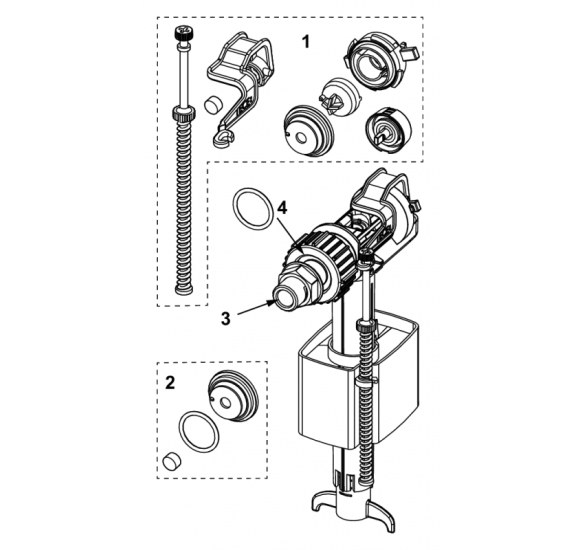 1
4
3
2