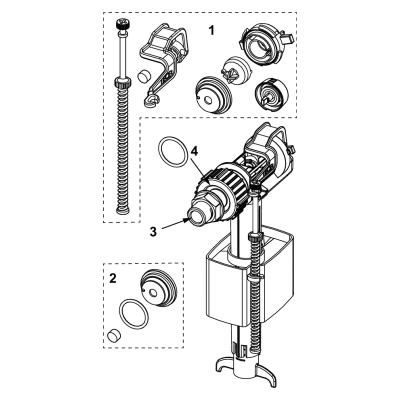 1
4
3
2