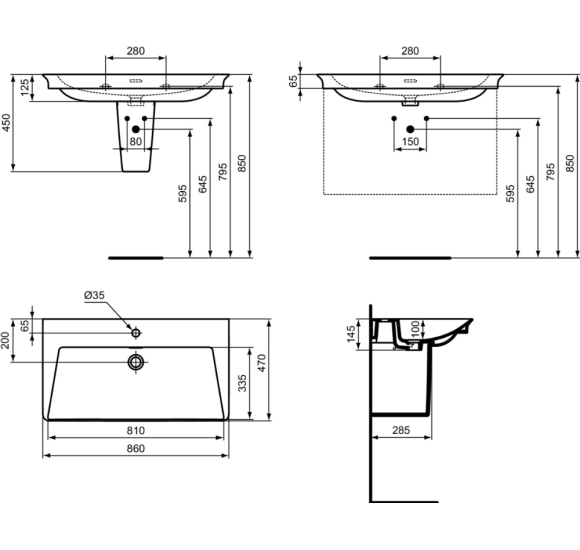 280
125
450
80
595
645
795
850
280
65
150
595
645
795
850
Ø35
65
200
335
470
810
860
145
100
285