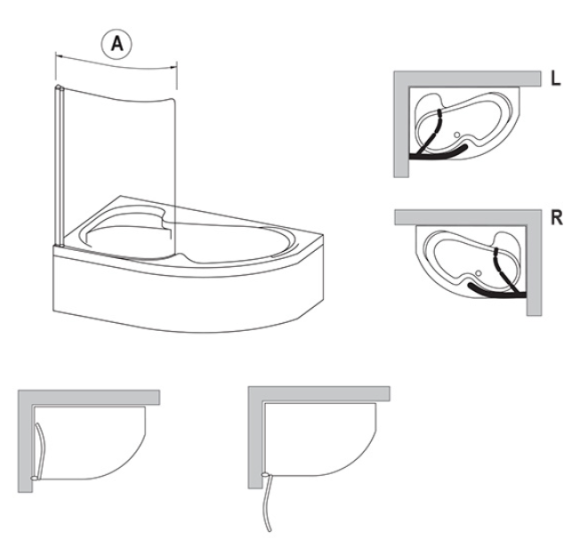 A

L

R