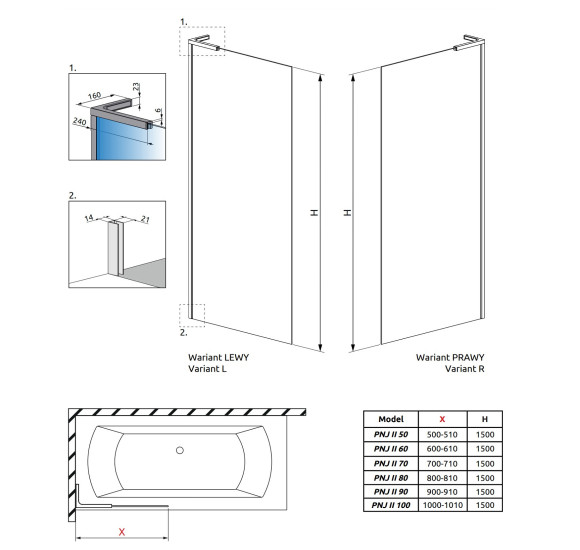 1.

1.

160

23

240

6

2.

14

21

H

H

2.

Wariant LEWY
Variant L

Wariant PRAWY
Variant R

X

| Model | X | H |
|---|---|---|
| PNJ II 50 | 500-510 | 1500 |
| PNJ II 60 | 600-610 | 1500 |
| PNJ II 70 | 700-710 | 1500 |
| PNJ II 80 | 800-810 | 1500 |
| PNJ II 90 | 900-910 | 1500 |
| PNJ II 100 | 1000-1010 | 1500 |