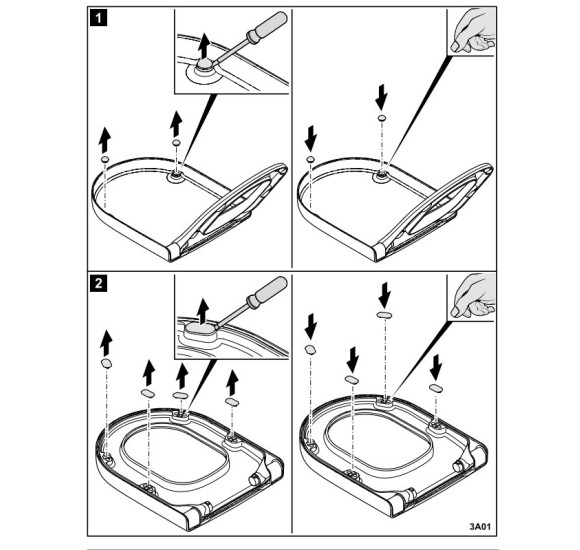 1

2

3A01