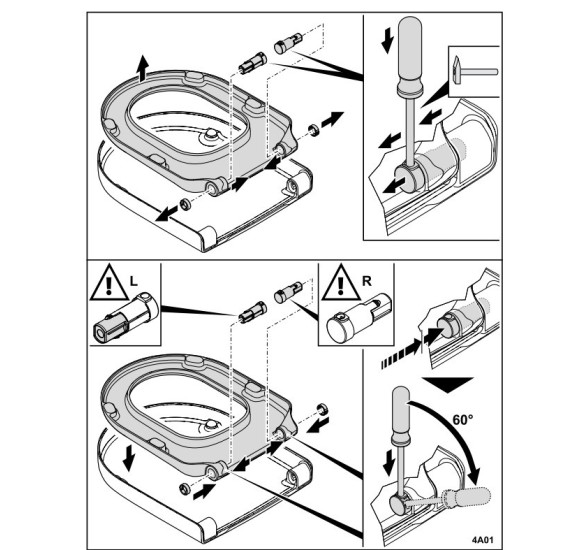 L

R

60°

4A01