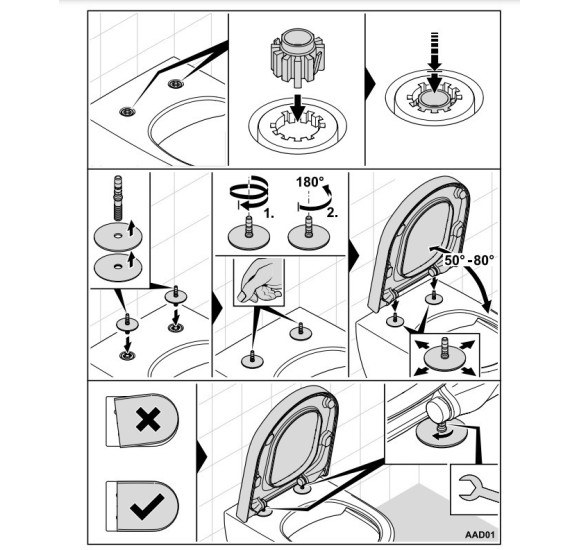 180°

1.

2.

50° -80°

AAD01