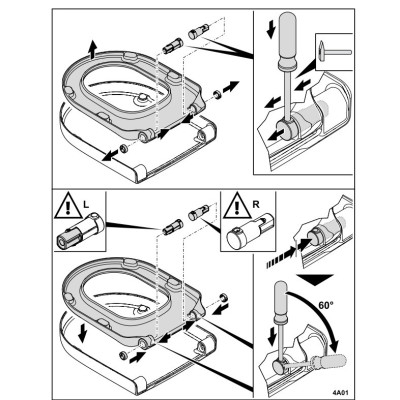 L

R

60°

4A01