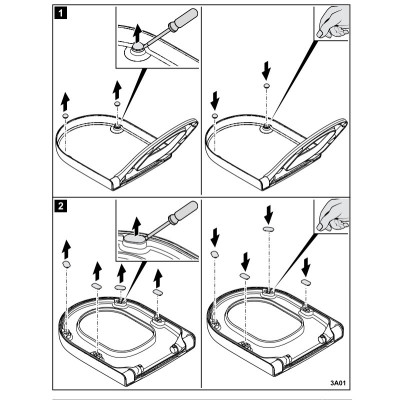 1

2

3A01