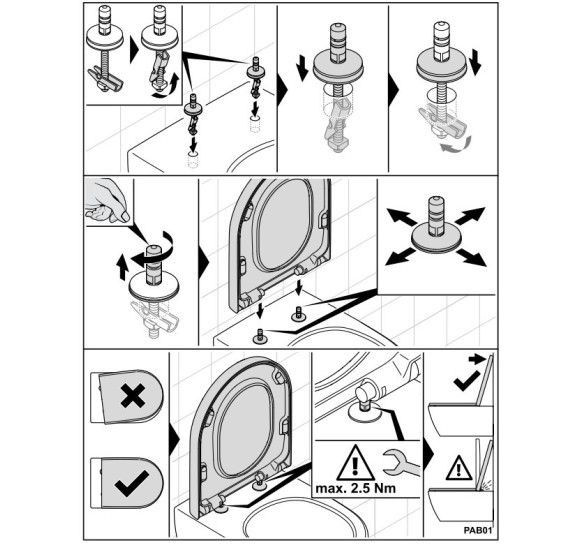 max. 2.5 Nm

PAB01