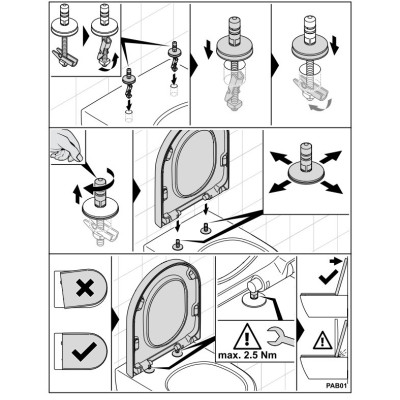 max. 2.5 Nm

PAB01