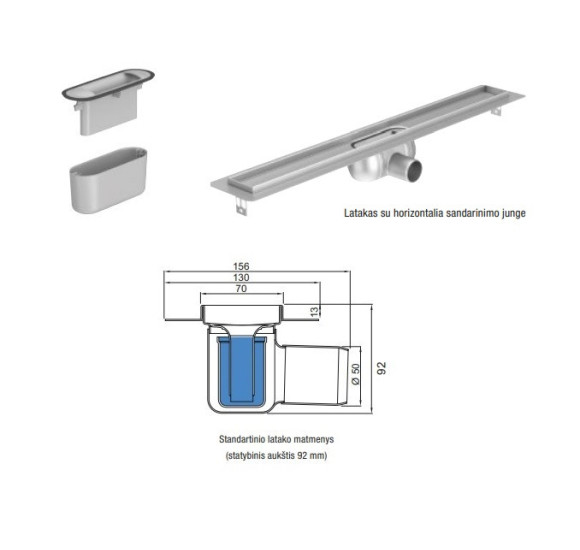 Latakas su horizontalia sandarinimo junge

156
130
70
13
Ø 50
92

Standartinio latako matmenys
(statybinis aukštis 92 mm)