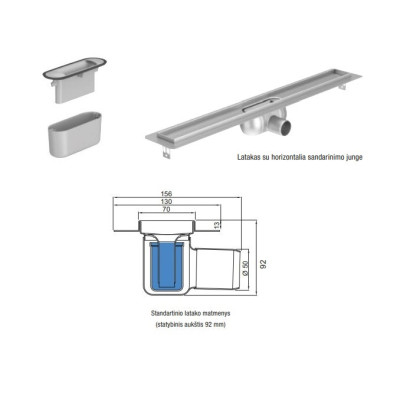 Latakas su horizontalia sandarinimo junge

156
130
70
13
Ø 50
92

Standartinio latako matmenys
(statybinis aukštis 92 mm)