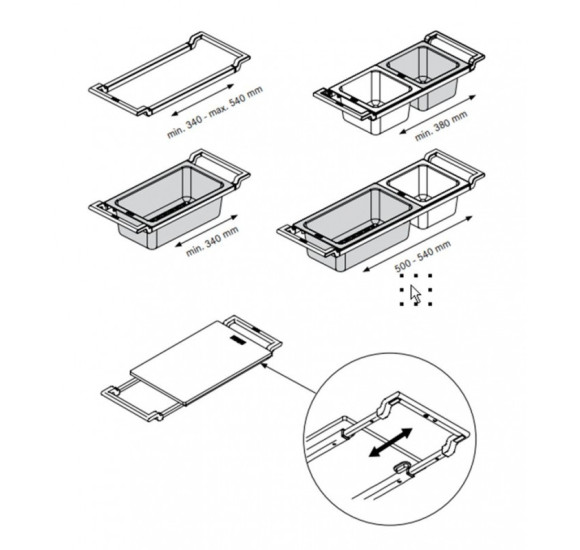 min. 340 - max. 540 mm

min. 380 mm

min. 340 mm

500 - 540 mm