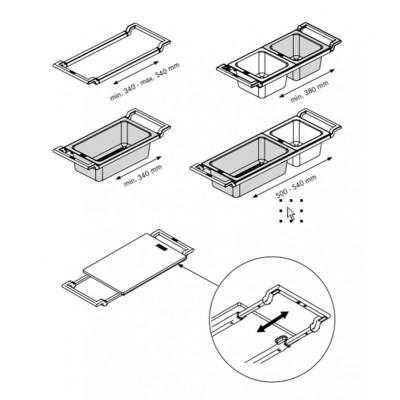 min. 340 - max. 540 mm

min. 380 mm

min. 340 mm

500 - 540 mm