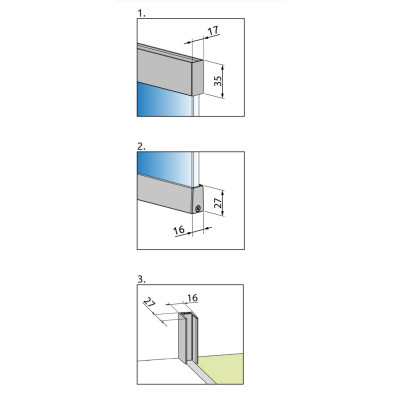 1.
17
35

2.
27
16

3.
27
16