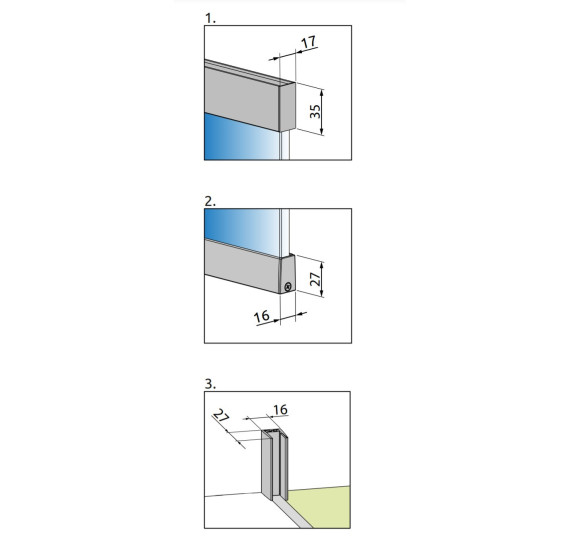 1.

17

35

2.

27

16

3.

27

16