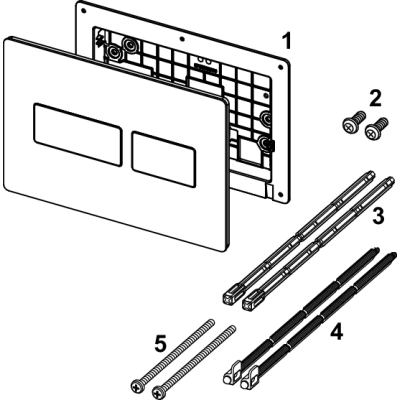 1
2
3
4
5