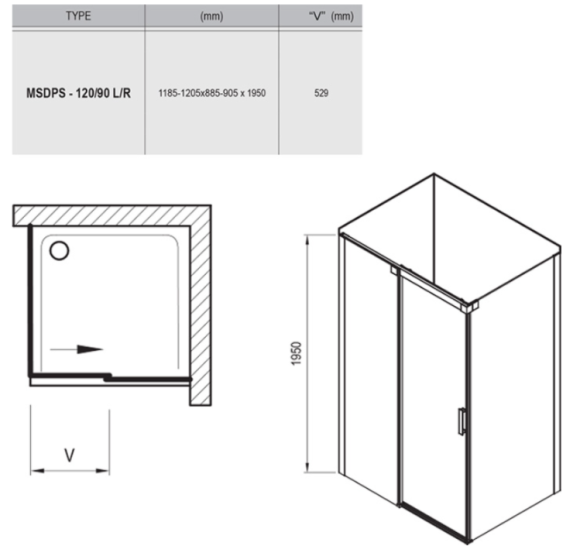 | TYPE | (mm) | "V" (mm) |
|---|---|---|
| MSDPS - 120/90 L/R | 1185-1205x885-905 x 1950 | 529 |

V

1950