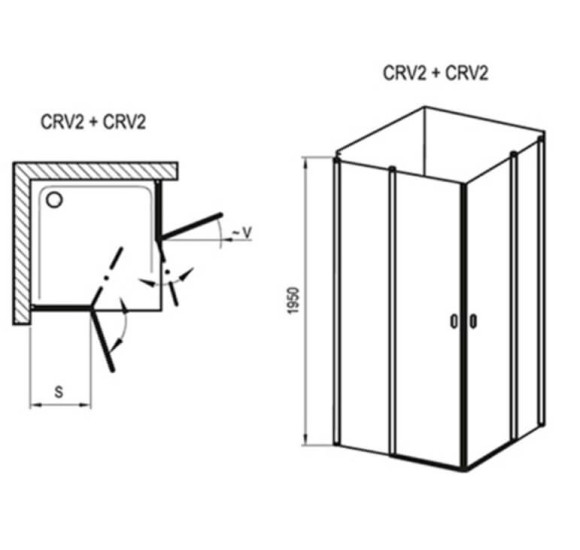 CRV2 + CRV2

~V

S

CRV2 + CRV2

1950