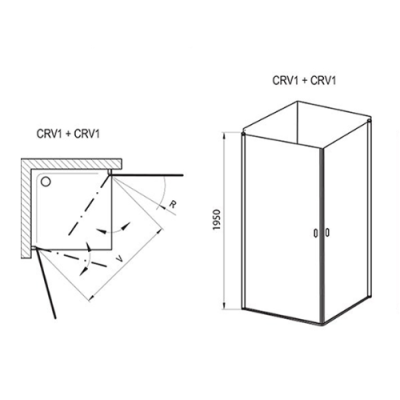 CRV1 + CRV1

R

V

CRV1 + CRV1

1950