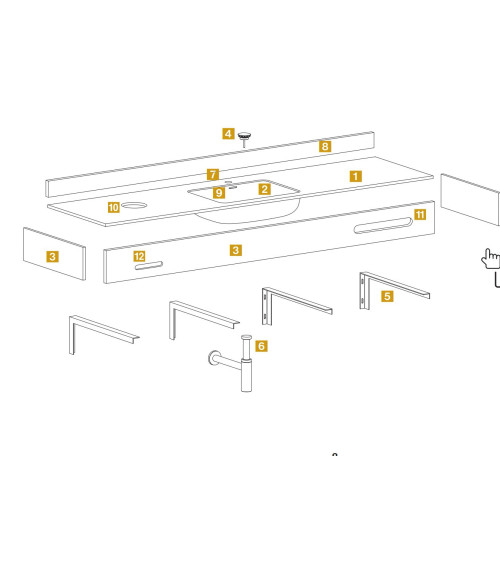 4
8
7
1
9
2
10
11
3
12
3
5
6