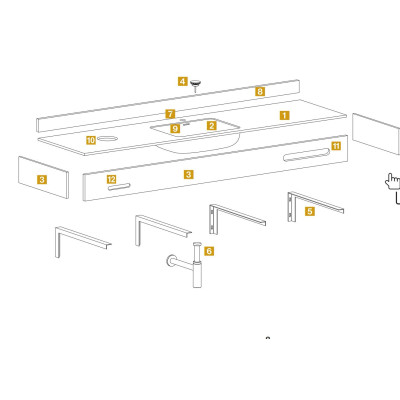 4
8
7
1
9
2
10
11
3
12
3
5
6